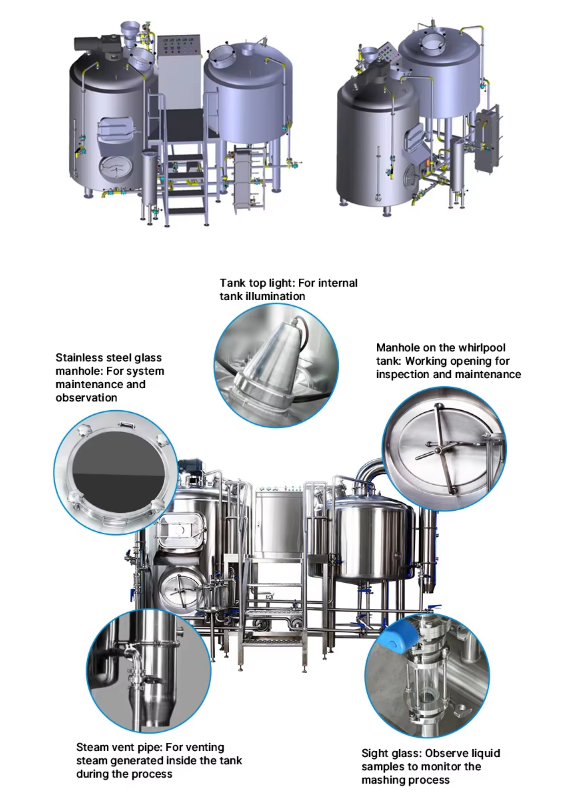 Tank top light: For internal tank illumination

Stainless steel glass manhole: For system maintenance and observation

Manhole on the whirlpool tank: Working opening for inspection and maintenance

Steam vent pipe: For venting steam generated inside the tank during the process

Sight glass: Observe liquid samples to monitor the mashing process